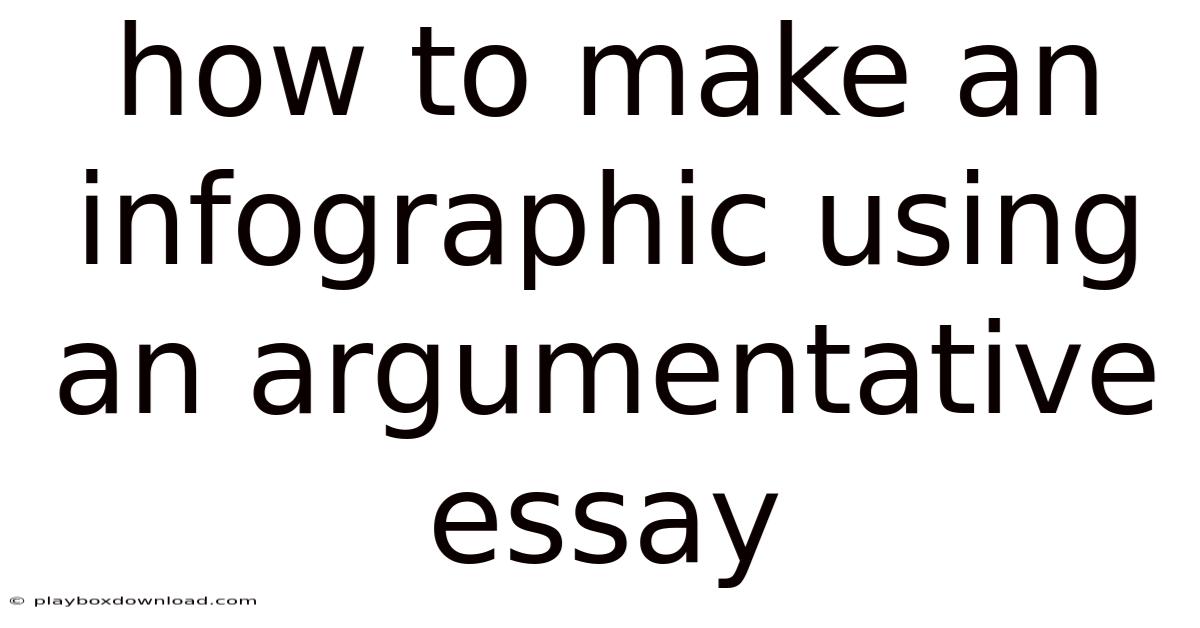 how to make an infographic using an argumentative essay

© playboxdownload.com